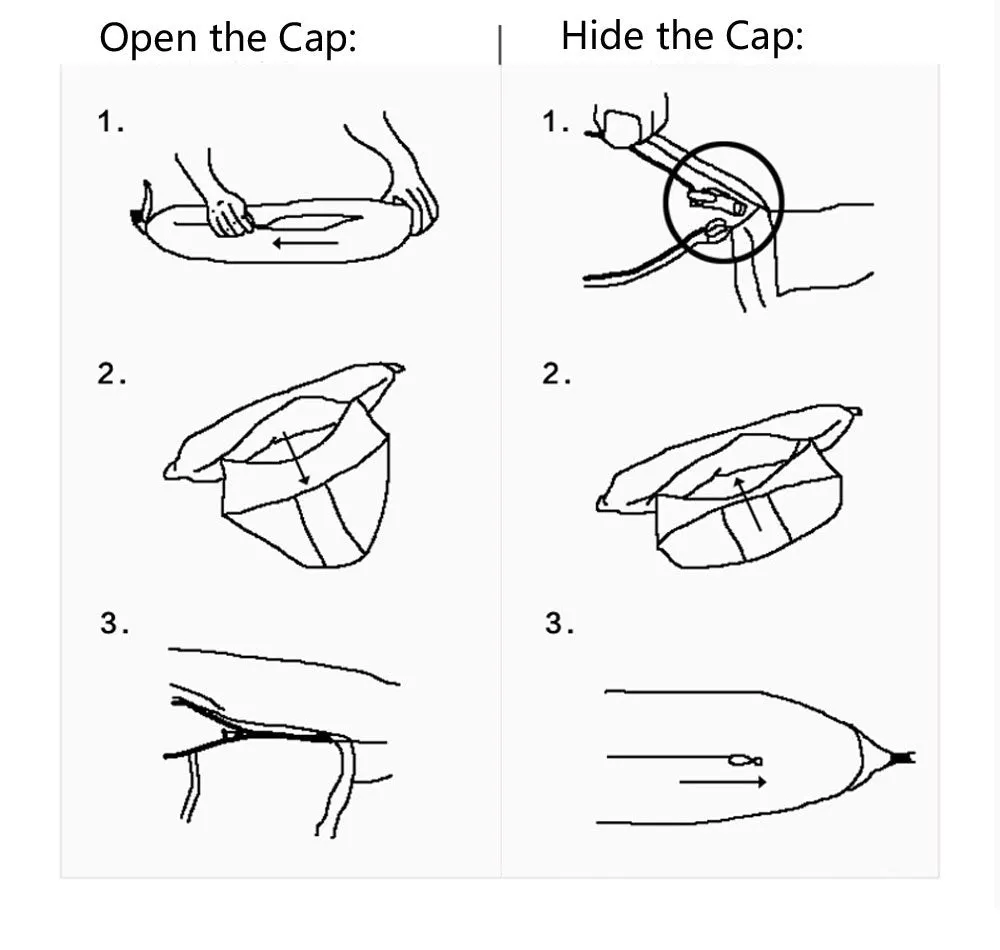 Open the Cap:

1.

2.

3.

Hide the Cap:

1.

2.

3.